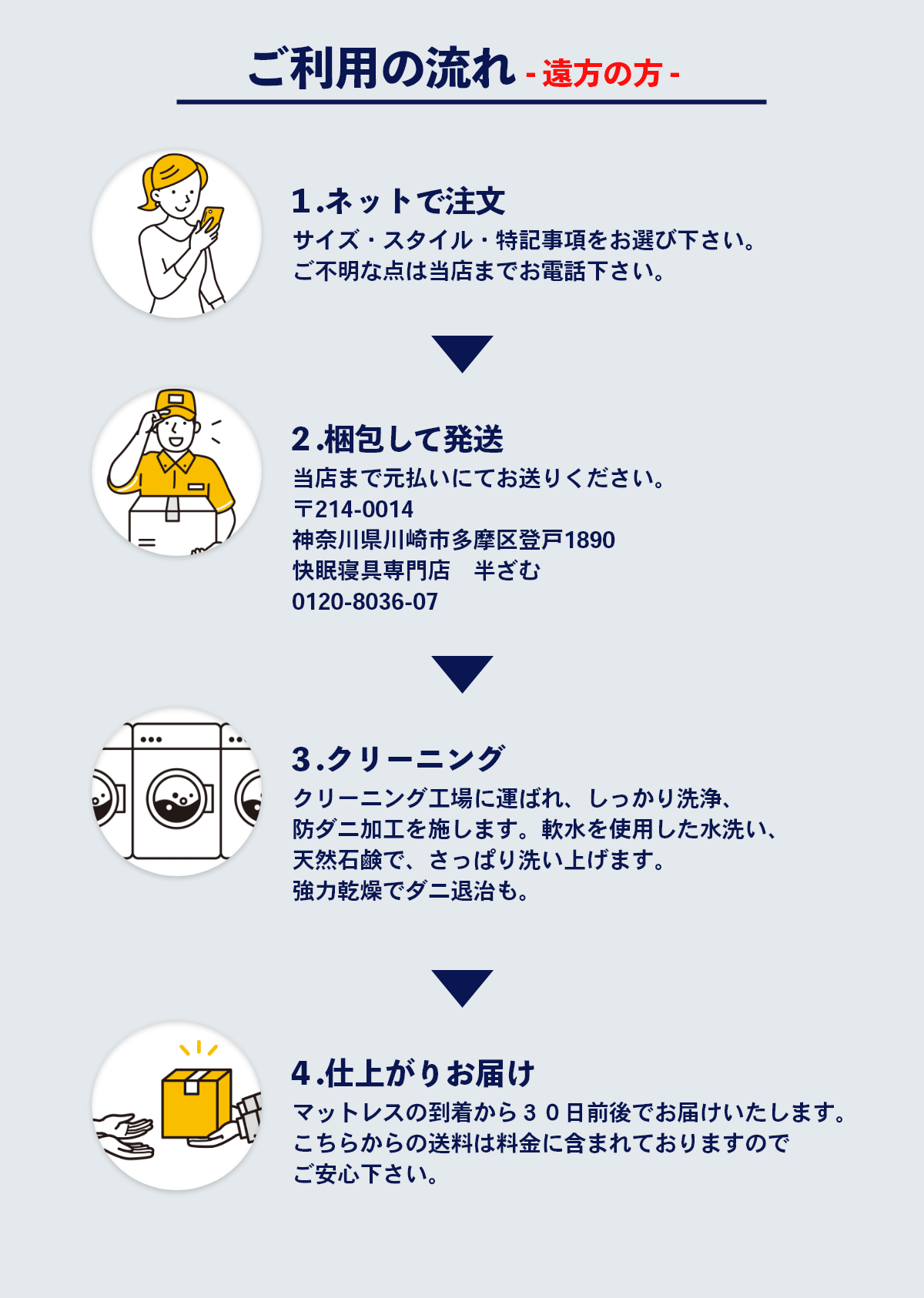 ご利用の流れ - 遠方の方 -

1.ネットで注文
サイズ・スタイル・特記事項をお選び下さい。
ご不明な点は当店までお電話下さい。

2.梱包して発送
当店まで元払いにてお送りください。
〒214-0014
神奈川県川崎市多摩区登戸1890
快眠寝具専門店　半ざむ
0120-8036-07

3.クリーニング
クリーニング工場に運ばれ、しっかり洗浄、
防ダニ加工を施します。軟水を使用した水洗い、
天然石鹸で、さっぱり洗い上げます。
強力乾燥でダニ退治も。

4.仕上がりお届け
マットレスの到着から３０日前後でお届けいたします。
こちらからの送料は料金に含まれておりますので
ご安心下さい。