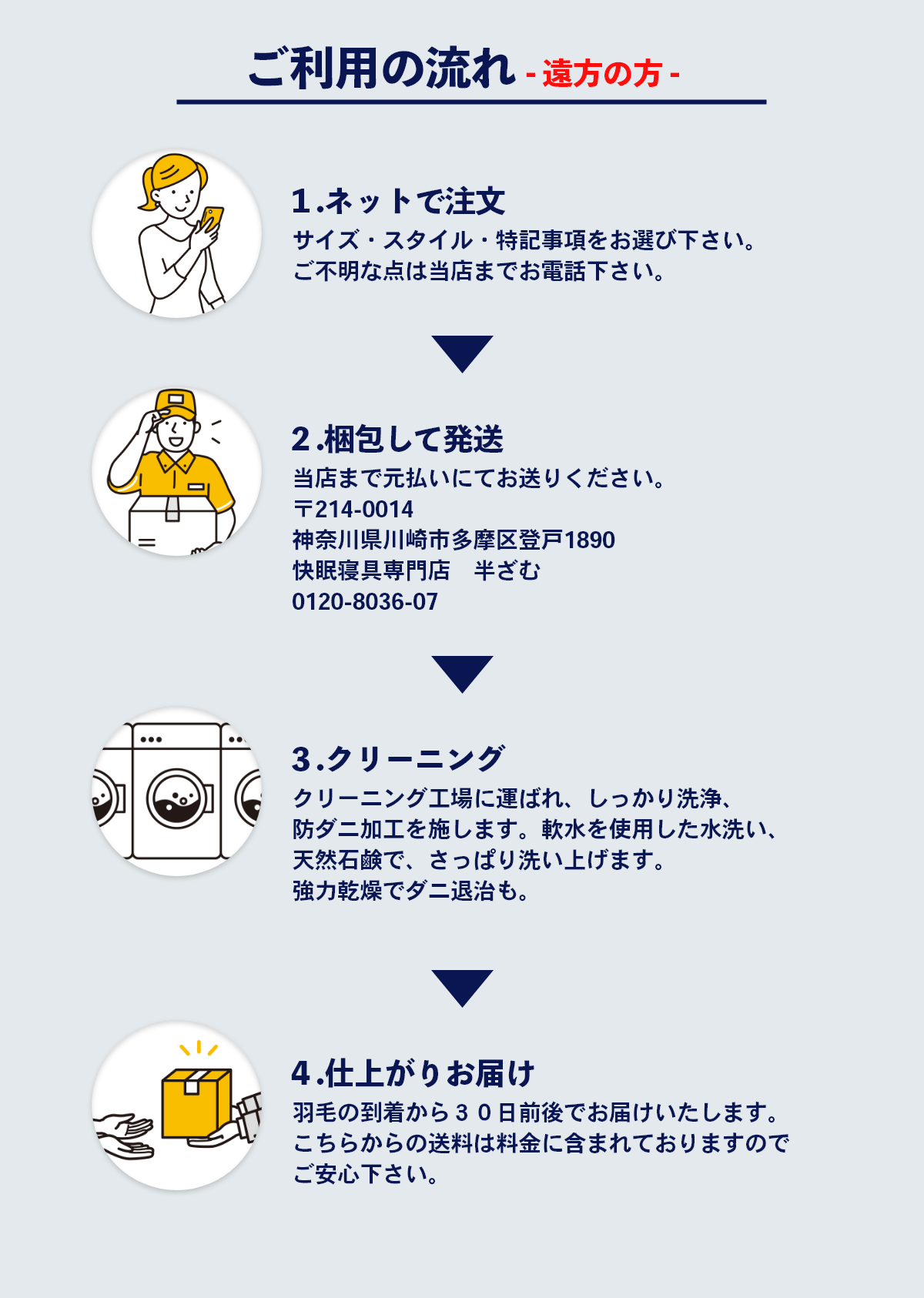 ご利用の流れ - 遠方の方 -

1.ネットで注文
サイズ・スタイル・特記事項をお選び下さい。
ご不明な点は当店までお電話下さい。

2.梱包して発送
当店まで元払いにてお送りください。
〒214-0014
神奈川県川崎市多摩区登戸1890
快眠寝具専門店　半ざむ
0120-8036-07

3.クリーニング
クリーニング工場に運ばれ、しっかり洗浄、
防ダニ加工を施します。軟水を使用した水洗い、
天然石鹸で、さっぱり洗い上げます。
強力乾燥でダニ退治も。

4.仕上がりお届け
羽毛の到着から３０日前後でお届けいたします。
こちらからの送料は料金に含まれておりますので
ご安心下さい。